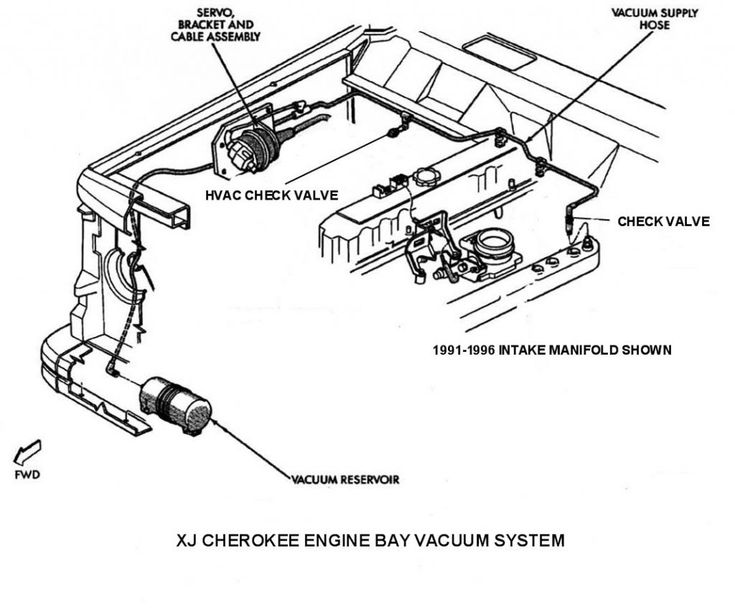 SERVO, BRACKET AND CABLE ASSEMBLY

VACUUM SUPPLY HOSE

HVAC CHECK VALVE

CHECK VALVE

1991-1996 INTAKE MANIFOLD SHOWN

FWD

VACUUM RESERVOIR

XJ CHEROKEE ENGINE BAY VACUUM SYSTEM