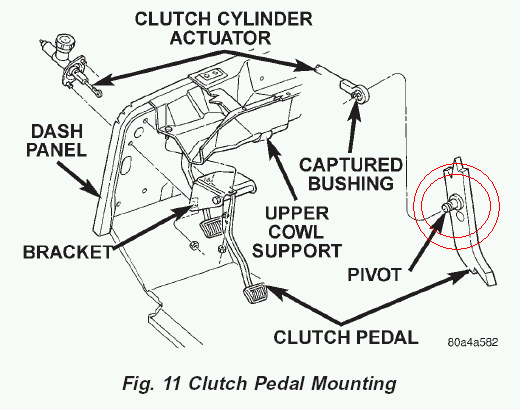 CLUTCH CYLINDER ACTUATOR

DASH PANEL

CAPTURED BUSHING

UPPER COWL SUPPORT

BRACKET

PIVOT

CLUTCH PEDAL

80a4a582

Fig. 11 Clutch Pedal Mounting